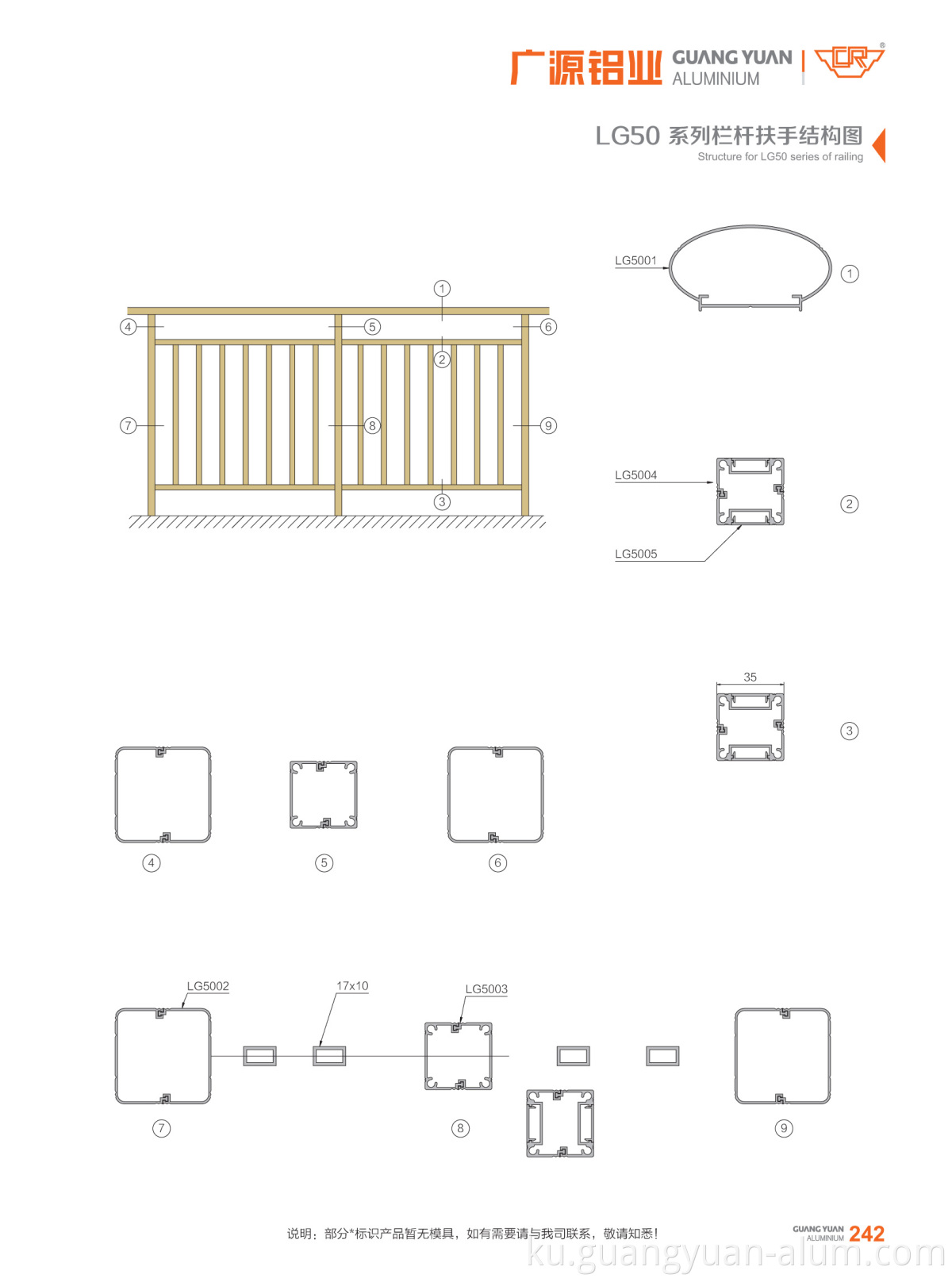 广源铝业 GUANG YUAN ALUMINIUM

LG50 系列栏杆扶手结构图
Structure for LG50 series of railing

1
4
5
6
2
7
8
9
3

LG5001
1

LG5004
2
LG5005

35
3

4
5
6

LG5002
17x10
LG5003
7
8
9

说明：部分*标识产品暂无模具，如有需要请与我司联系，敬请知悉！

GUANG YUAN ALUMINIUM 242

ku.guangyuan-alum.com